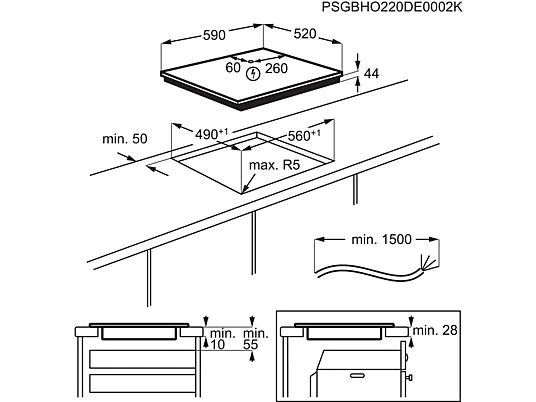 PSGBHO220DE0002K

590
520
60
260
44

min. 50
$490^{+1}$
$560^{+1}$
max. R5

min. 1500

min. 10
min. 55

min. 28